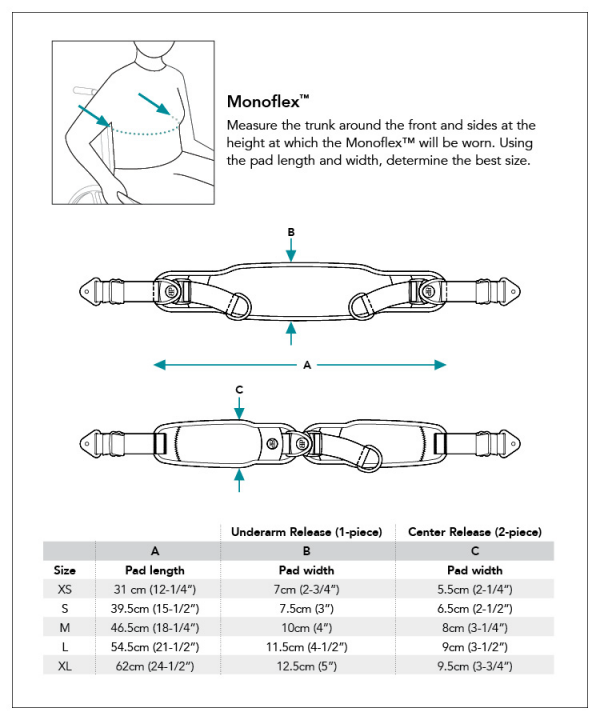 Monoflex™

Measure the trunk around the front and sides at the height at which the Monoflex™ will be worn. Using the pad length and width, determine the best size.

B

A

C

| | | Underarm Release (1-piece) | Center Release (2-piece) |
|---|---|---|---|
| | A | B | C |
| Size | Pad length | Pad width | Pad width |
| XS | 31 cm (12-1/4") | 7cm (2-3/4") | 5.5cm (2-1/4") |
| S | 39.5cm (15-1/2") | 7.5cm (3") | 6.5cm (2-1/2") |
| M | 46.5cm (18-1/4") | 10cm (4") | 8cm (3-1/4") |
| L | 54.5cm (21-1/2") | 11.5cm (4-1/2") | 9cm (3-1/2") |
| XL | 62cm (24-1/2") | 12.5cm (5") | 9.5cm (3-3/4") |